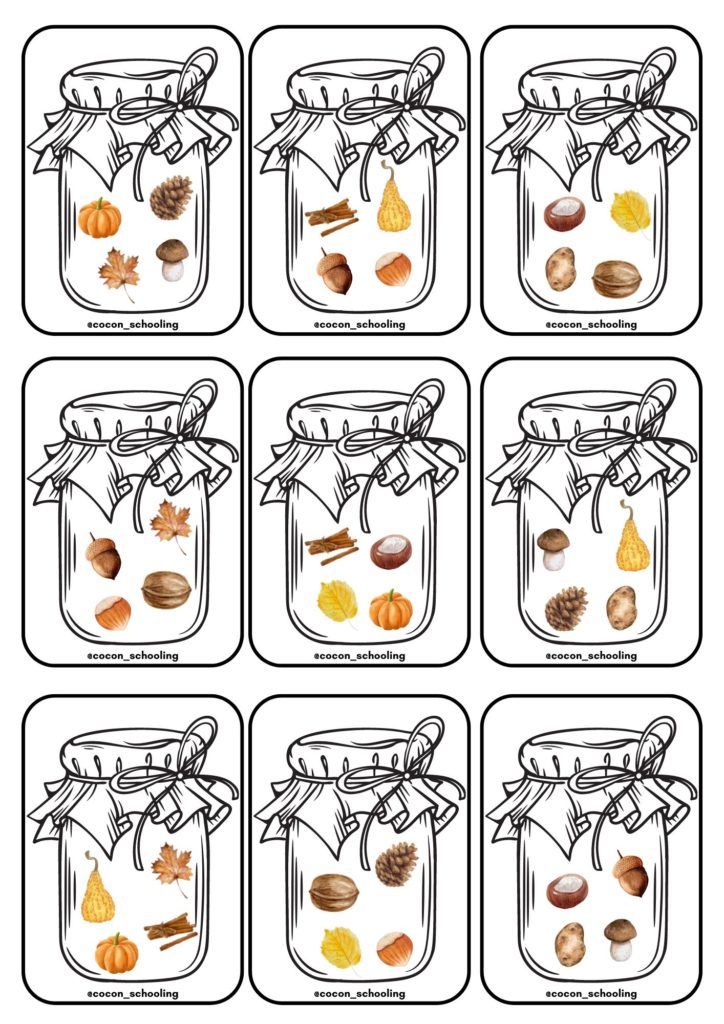 @cocon_schooling

@cocon_schooling

@cocon_schooling

@cocon_schooling

@cocon_schooling

@cocon_schooling

@cocon_schooling

@cocon_schooling

@cocon_schooling